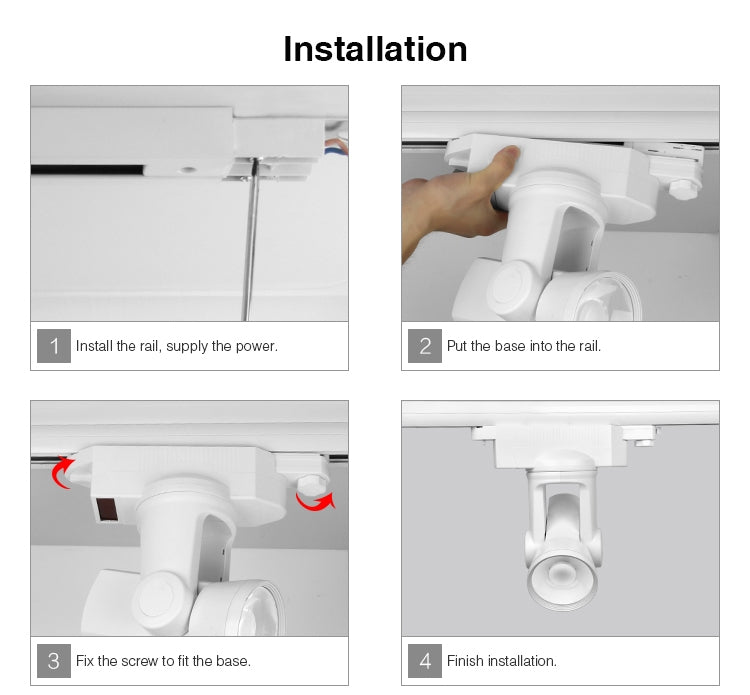 Installation

1 Install the rail, supply the power.

2 Put the base into the rail.

3 Fix the screw to fit the base.

4 Finish installation.