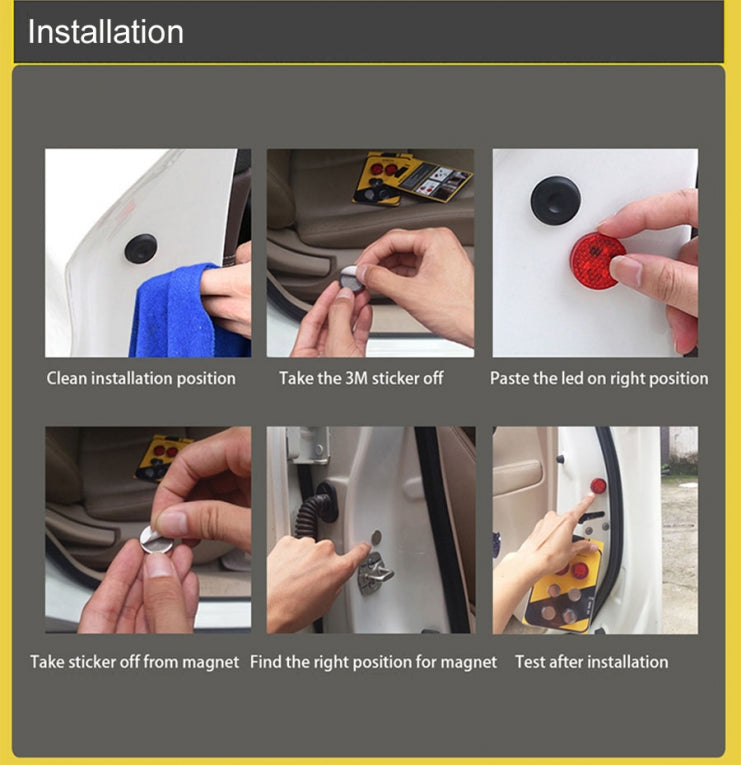 Installation

Clean installation position

Take the 3M sticker off

Paste the led on right position

Take sticker off from magnet

Find the right position for magnet

Test after installation