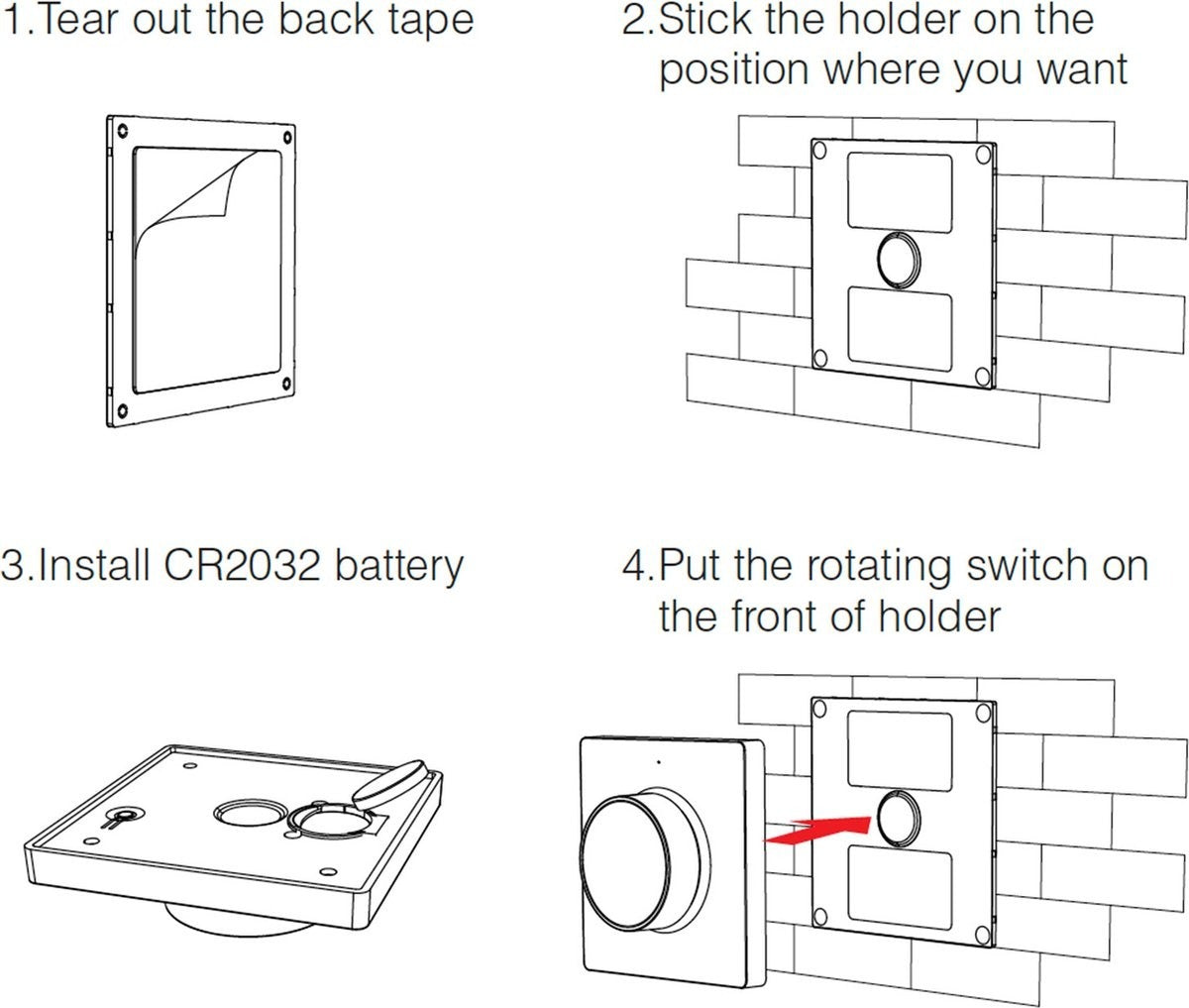 1.Tear out the back tape

2.Stick the holder on the position where you want

3.Install CR2032 battery

4.Put the rotating switch on the front of holder