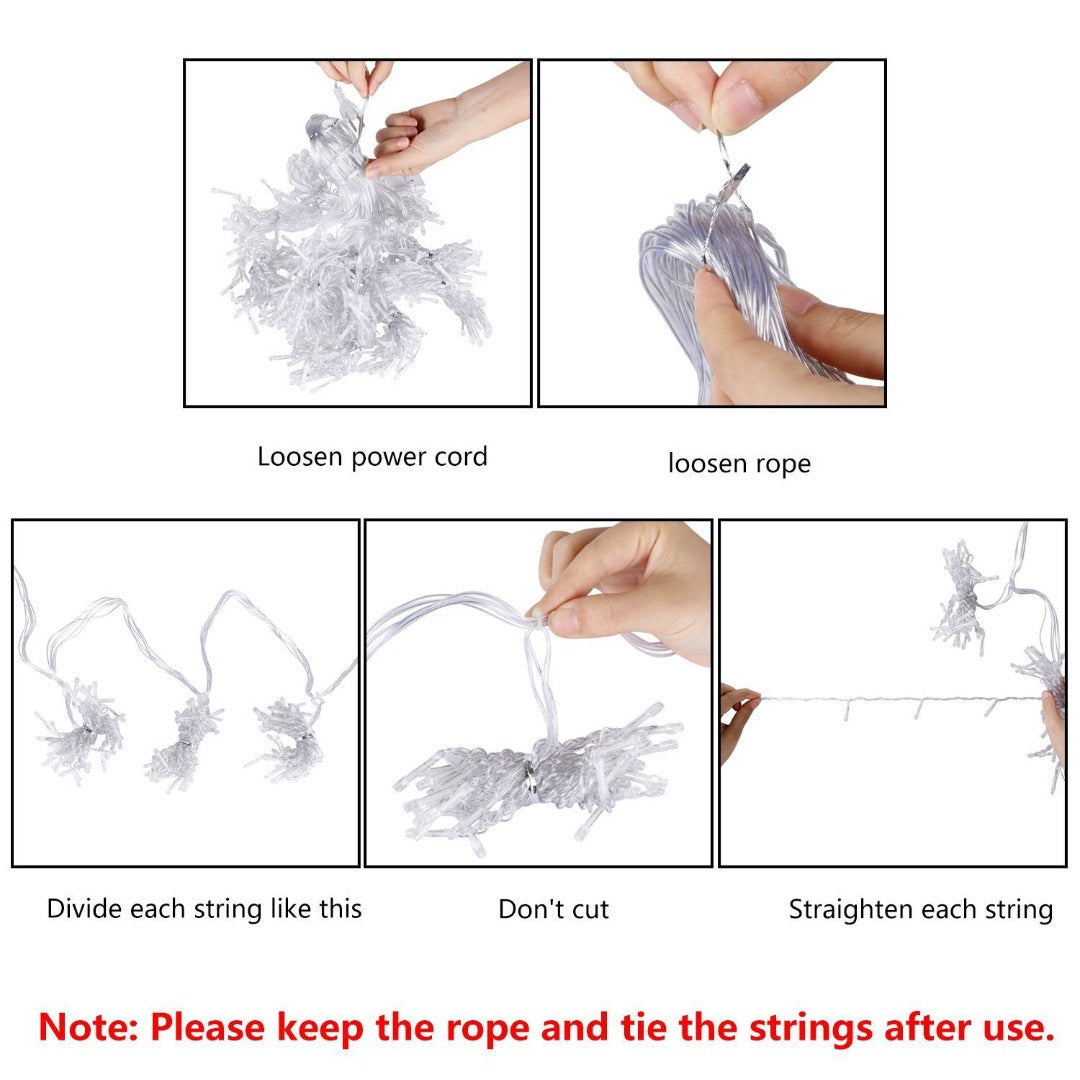 Loosen power cord

loosen rope

Divide each string like this

Don't cut

Straighten each string

Note: Please keep the rope and tie the strings after use.