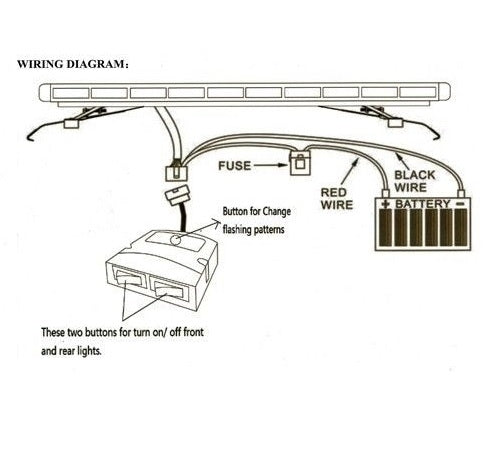 WIRING DIAGRAM:

FUSE

BLACK WIRE

RED WIRE

+ BATTERY −

Button for Change flashing patterns

These two buttons for turn on/ off front and rear lights.