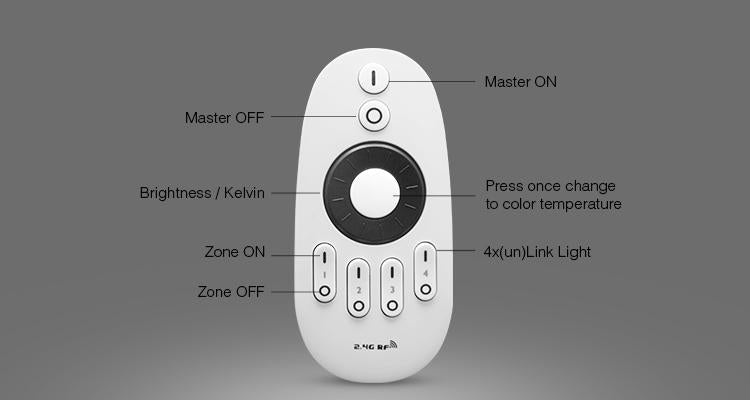 Master ON

Master OFF

Brightness / Kelvin

Press once change to color temperature

Zone ON

4x(un)Link Light

Zone OFF

1

2

3

4

2.4G RF